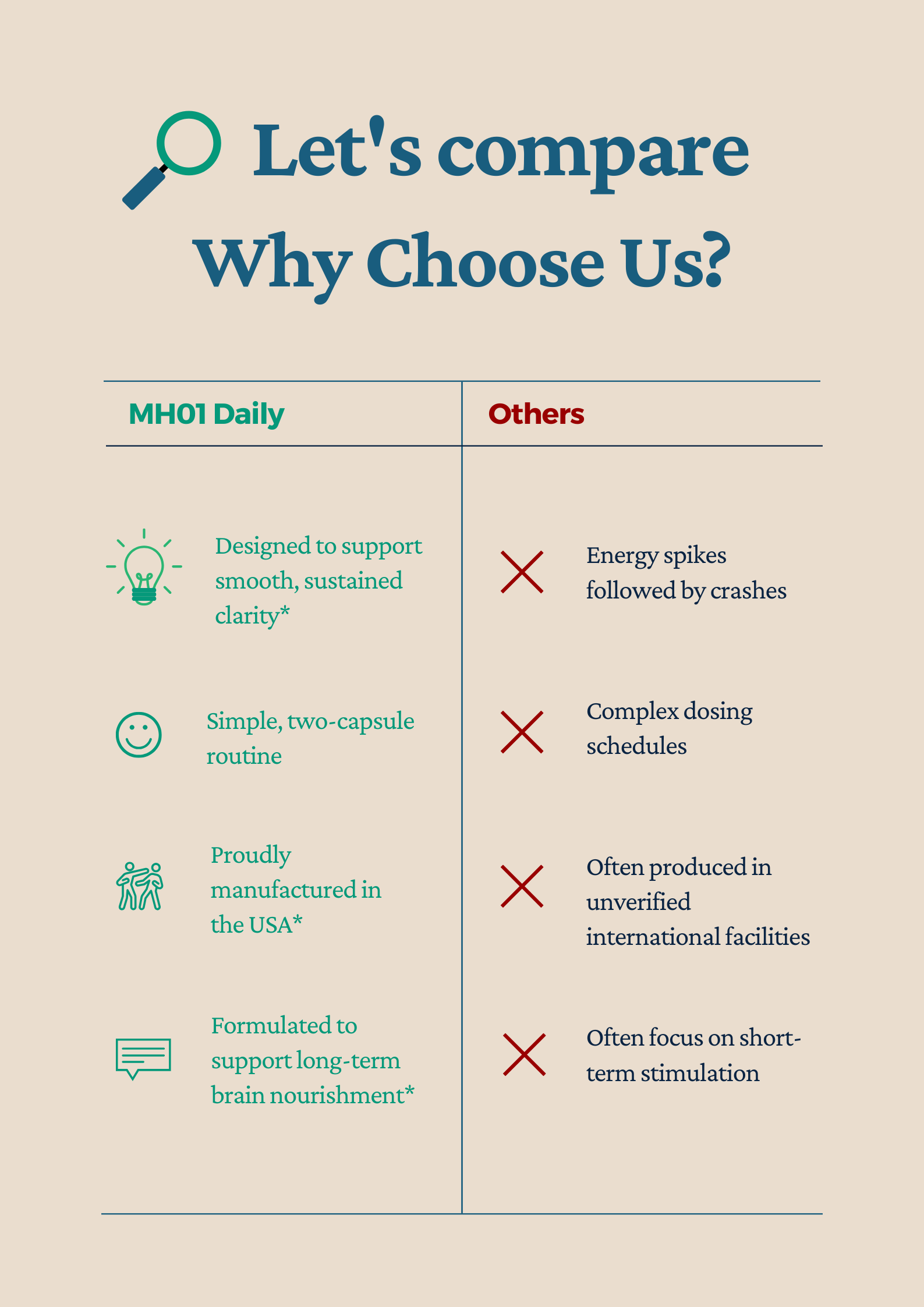 Let's compare
Why Choose Us?

| MH01 Daily | Others |
|---|---|
| Designed to support smooth, sustained clarity* | Energy spikes followed by crashes |
| Simple, two-capsule routine | Complex dosing schedules |
| Proudly manufactured in the USA* | Often produced in unverified international facilities |
| Formulated to support long-term brain nourishment* | Often focus on short-term stimulation |