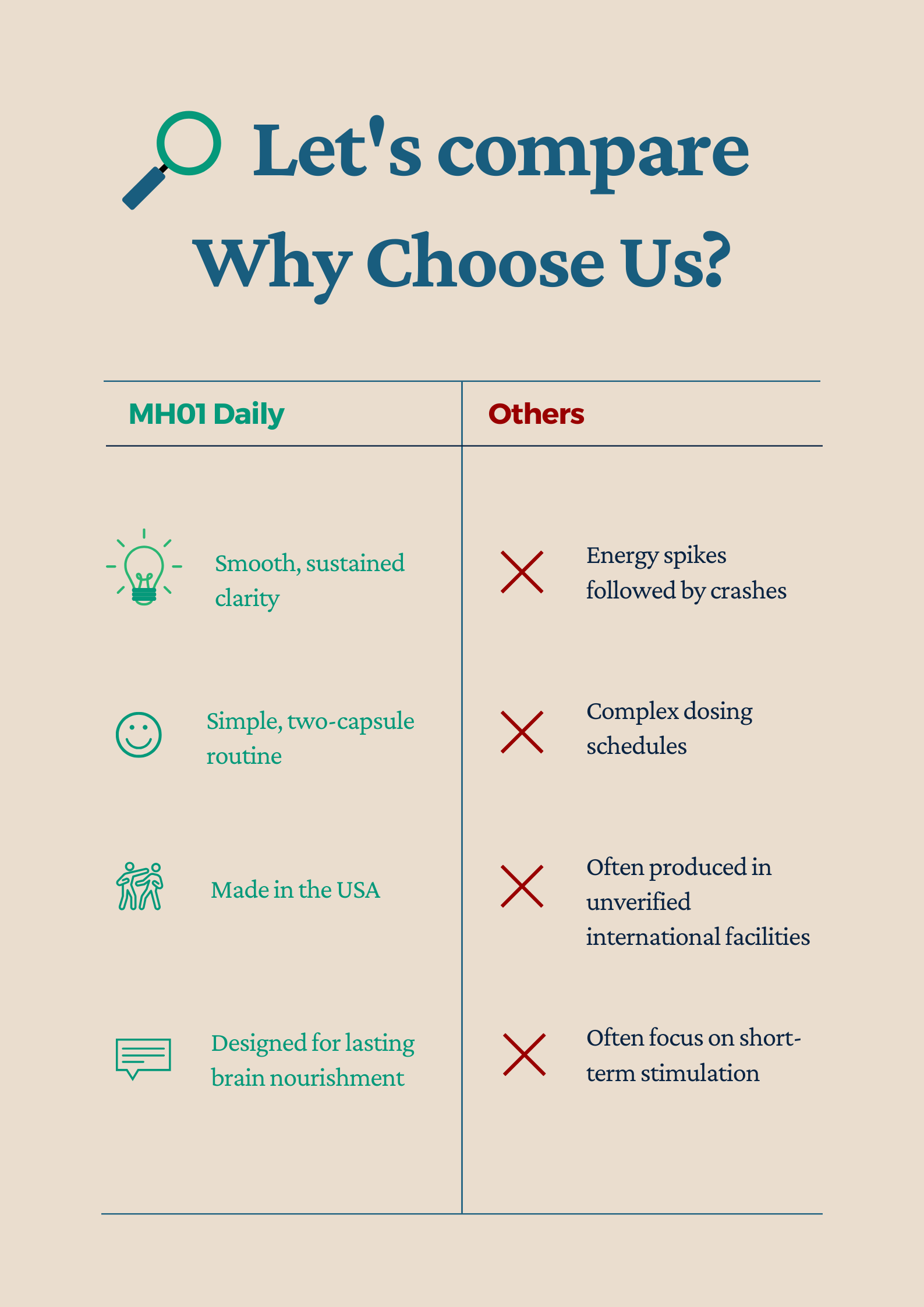 Let's compare

Why Choose Us?

| MH01 Daily | Others |
|---|---|
| Smooth, sustained clarity | Energy spikes followed by crashes |
| Simple, two-capsule routine | Complex dosing schedules |
| Made in the USA | Often produced in unverified international facilities |
| Designed for lasting brain nourishment | Often focus on short-term stimulation |